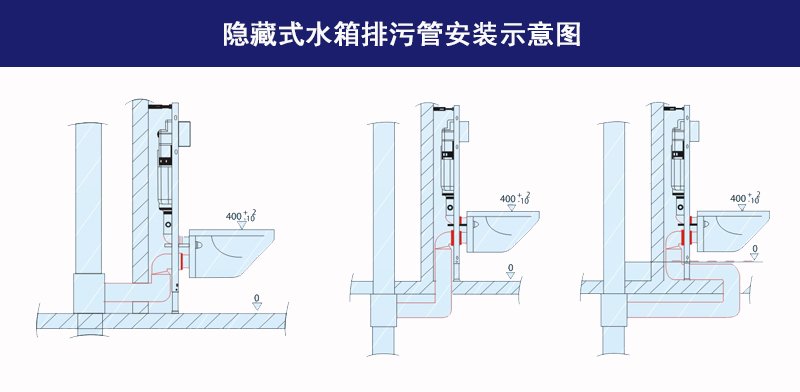 隐藏式水箱排污管安装示意图

$400^{+2}_{-10}$

0

$400^{+2}_{-10}$

0

$400^{+2}_{-10}$

0