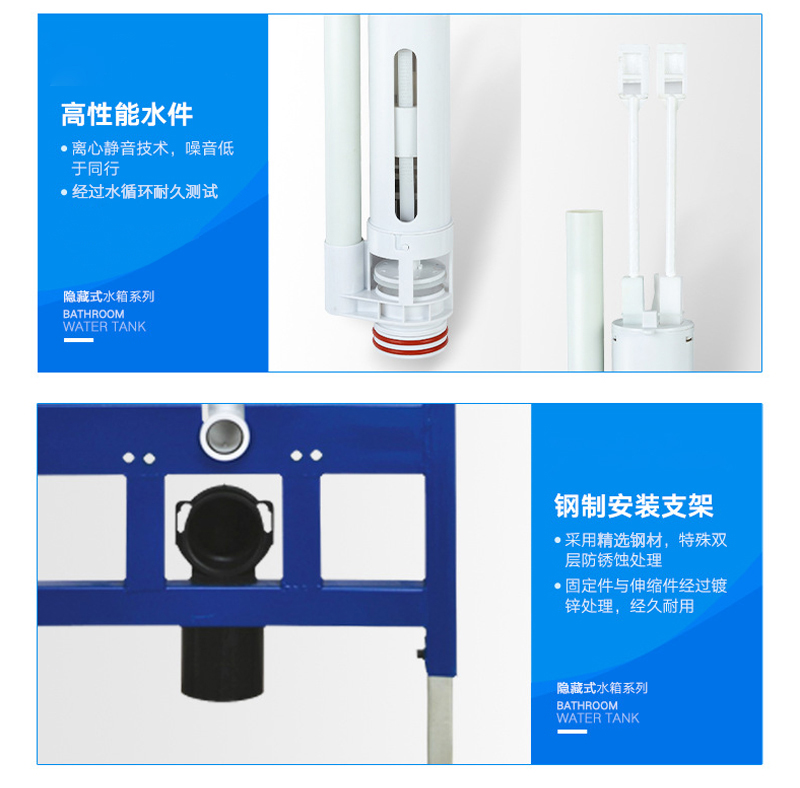 高性能水件

• 离心静音技术，噪音低于同行

• 经过水循环耐久测试

隐藏式水箱系列
BATHROOM
WATER TANK

钢制安装支架

• 采用精选钢材，特殊双层防锈蚀处理

• 固定件与伸缩件经过镀锌处理，经久耐用

隐藏式水箱系列
BATHROOM
WATER TANK