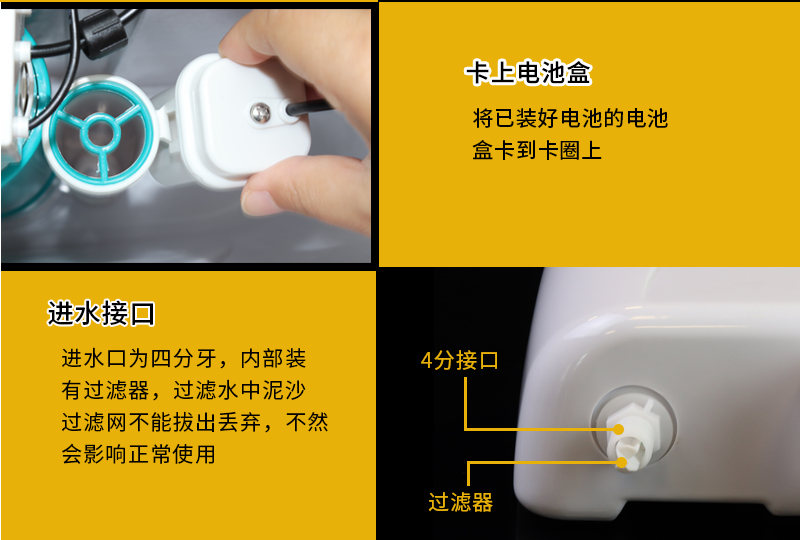 卡上电池盒

将已装好电池的电池盒卡到卡圈上

进水接口

进水口为四分牙，内部装有过滤器，过滤水中泥沙过滤网不能拔出丢弃，不然会影响正常使用

4分接口

过滤器