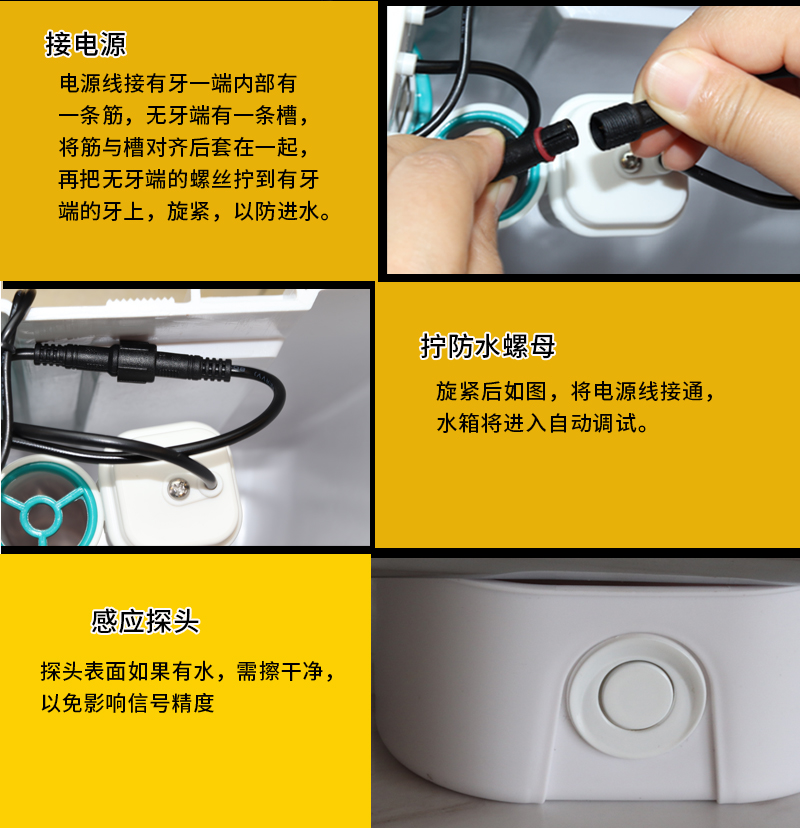 接电源

电源线接有牙一端内部有一条筋，无牙端有一条槽，将筋与槽对齐后套在一起，再把无牙端的螺丝拧到有牙端的牙上，旋紧，以防进水。

拧防水螺母

旋紧后如图，将电源线接通，水箱将进入自动调试。

感应探头

探头表面如果有水，需擦干净，以免影响信号精度